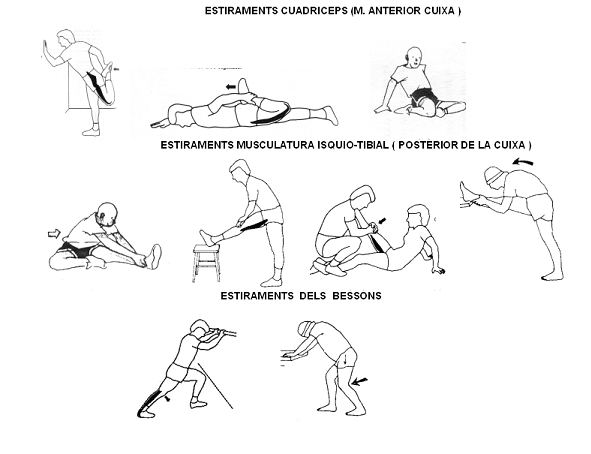 ESTIRAMENTS CUADRICEPS (M. ANTERIOR CUIXA )

ESTIRAMENTS MUSCULATURA ISQUIO-TIBIAL ( POSTERIOR DE LA CUIXA )

ESTIRAMENTS DELS BESSONS